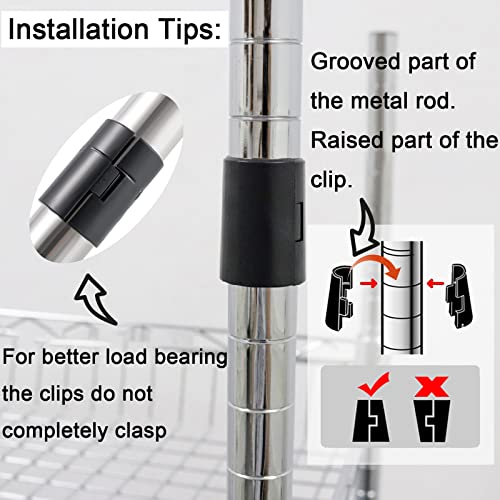 Installation Tips:

Grooved part of the metal rod. Raised part of the clip.

For better load bearing the clips do not completely clasp