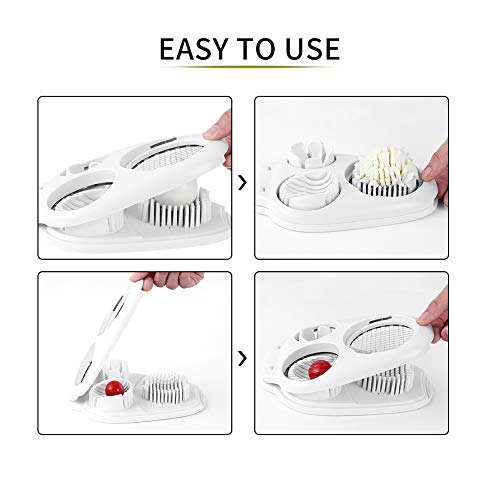 EASY TO USE

›

›