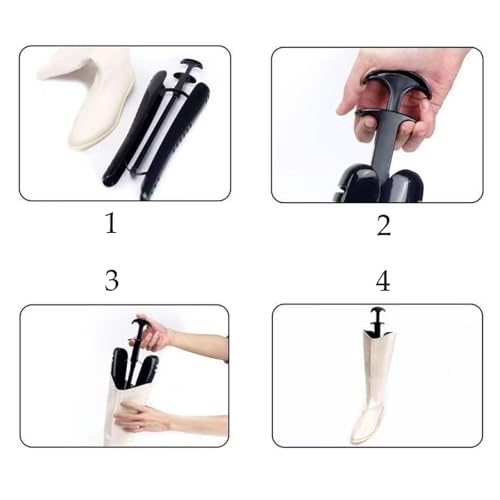 1

2

3

4