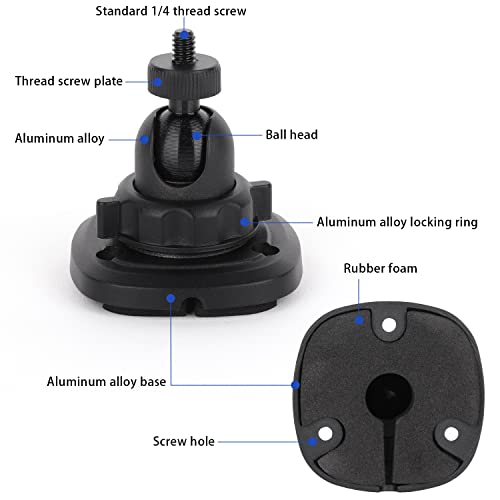 Standard 1/4 thread screw

Thread screw plate

Aluminum alloy

Ball head

Aluminum alloy locking ring

Rubber foam

Aluminum alloy base

Screw hole