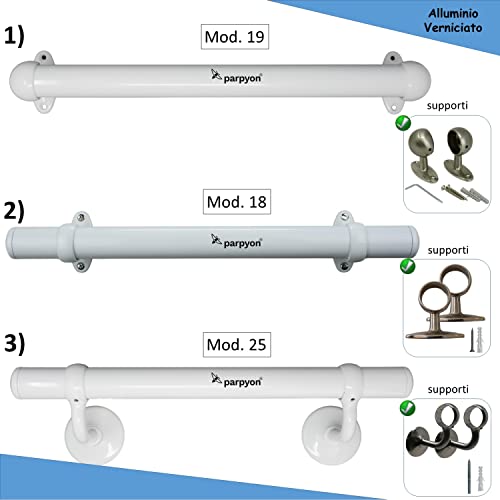 Alluminio Verniciato

1)

Mod. 19

parpyon®

supporti

2)

Mod. 18

parpyon®

supporti

3)

Mod. 25

parpyon®

supporti