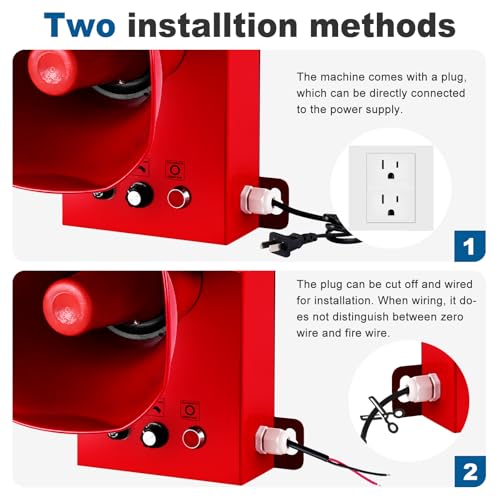 Two installtion methods

The machine comes with a plug, which can be directly connected to the power supply.

1

The plug can be cut off and wired for installation. When wiring, it does not distinguish between zero wire and fire wire.

2