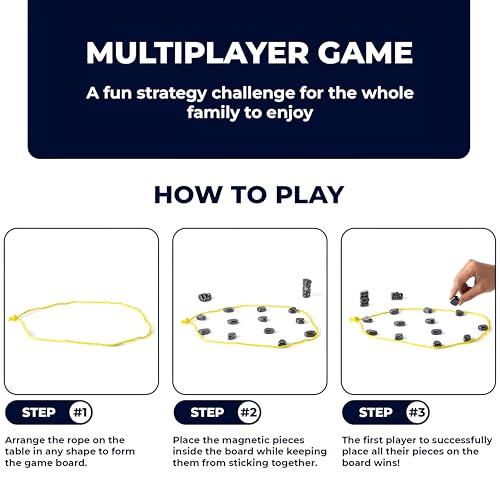 MULTIPLAYER GAME

A fun strategy challenge for the whole family to enjoy

HOW TO PLAY

STEP #1

Arrange the rope on the table in any shape to form the game board.

STEP #2

Place the magnetic pieces inside the board while keeping them from sticking together.

STEP #3

The first player to successfully place all their pieces on the board wins!