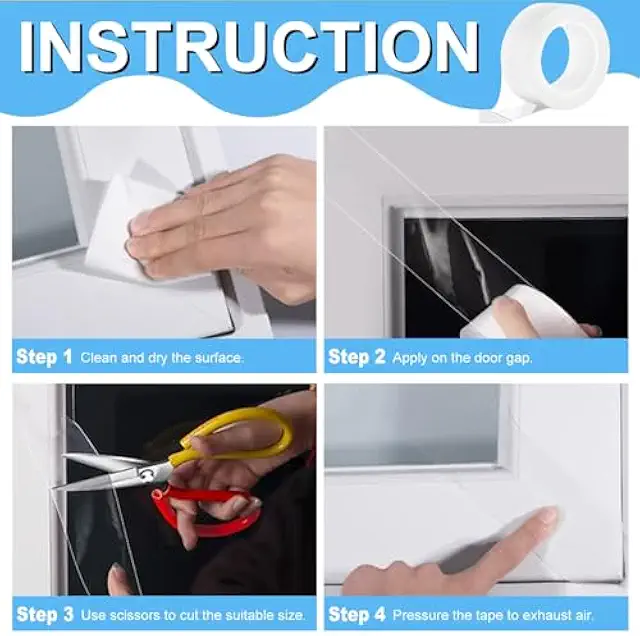 INSTRUCTION

Step 1 Clean and dry the surface.

Step 2 Apply on the door gap.

Step 3 Use scissors to cut the suitable size.

Step 4 Pressure the tape to exhaust air.