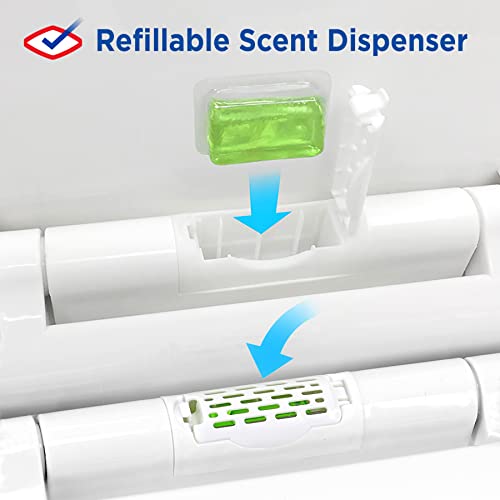 Refillable Scent Dispenser