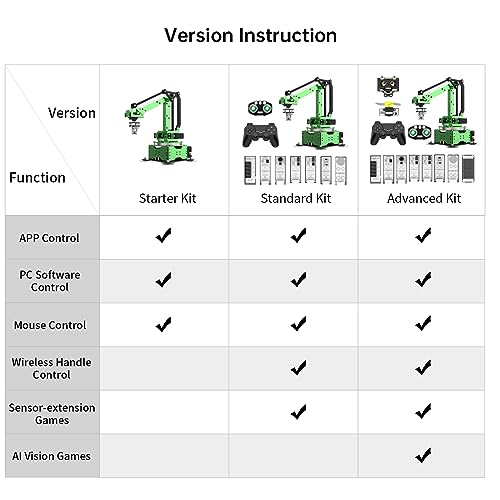 Version Instruction

| Version / Function | Starter Kit | Standard Kit | Advanced Kit |
|---|---|---|---|
| APP Control | ✔ | ✔ | ✔ |
| PC Software Control | ✔ | ✔ | ✔ |
| Mouse Control | ✔ | ✔ | ✔ |
| Wireless Handle Control | | ✔ | ✔ |
| Sensor-extension Games | | ✔ | ✔ |
| AI Vision Games | | | ✔ |