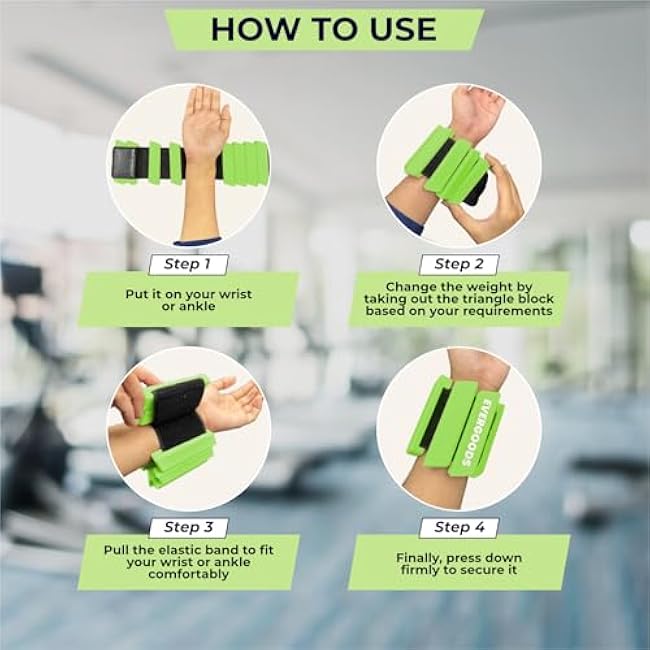 HOW TO USE

Step 1

Put it on your wrist or ankle

Step 2

Change the weight by taking out the triangle block based on your requirements

Step 3

Pull the elastic band to fit your wrist or ankle comfortably

EVERGOODS

Step 4

Finally, press down firmly to secure it