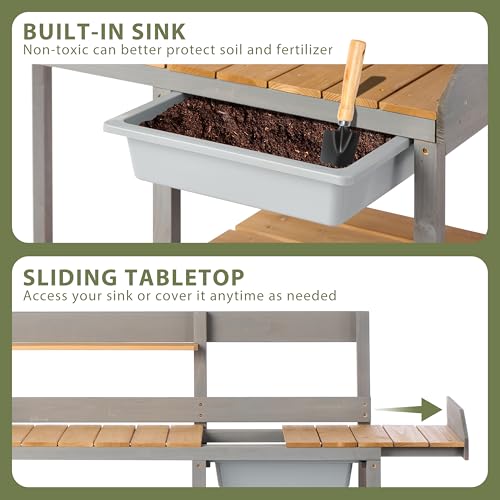 BUILT-IN SINK
Non-toxic can better protect soil and fertilizer

SLIDING TABLETOP
Access your sink or cover it anytime as needed