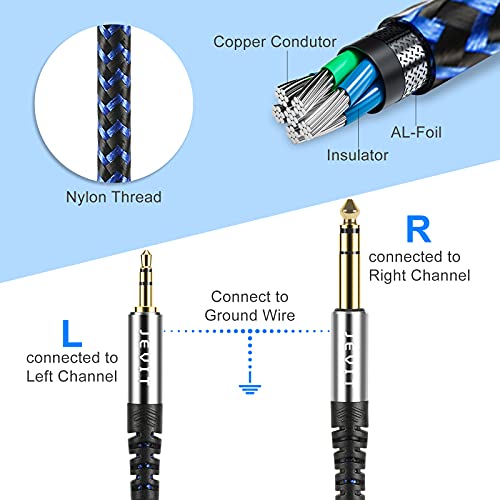 Copper Condutor

AL-Foil

Insulator

Nylon Thread

R
connected to
Right Channel

Connect to
Ground Wire

L
connected to
Left Channel

JEVIT

JEVIT