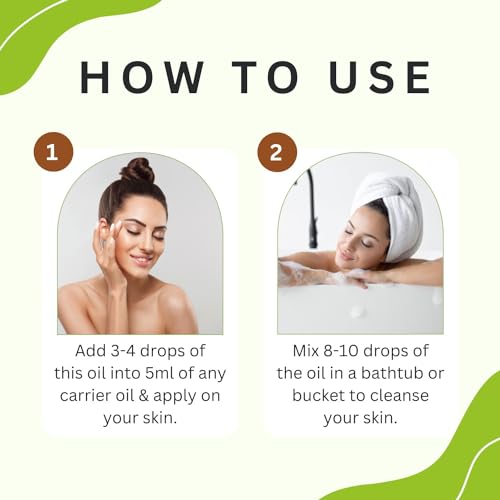 HOW TO USE

1

Add 3-4 drops of this oil into 5ml of any carrier oil & apply on your skin.

2

Mix 8-10 drops of the oil in a bathtub or bucket to cleanse your skin.