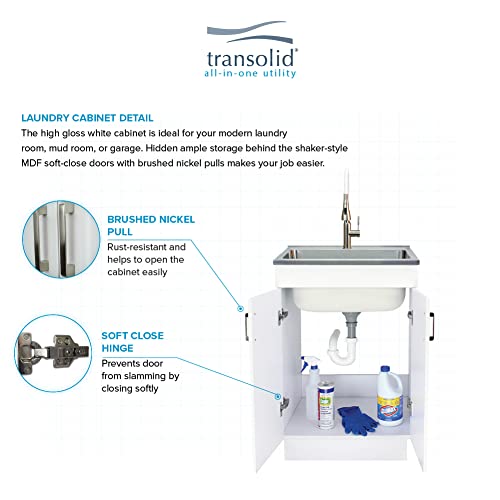 transolid®
all-in-one utility

LAUNDRY CABINET DETAIL
The high gloss white cabinet is ideal for your modern laundry room, mud room, or garage. Hidden ample storage behind the shaker-style MDF soft-close doors with brushed nickel pulls makes your job easier.

BRUSHED NICKEL PULL
Rust-resistant and helps to open the cabinet easily

SOFT CLOSE HINGE
Prevents door from slamming by closing softly