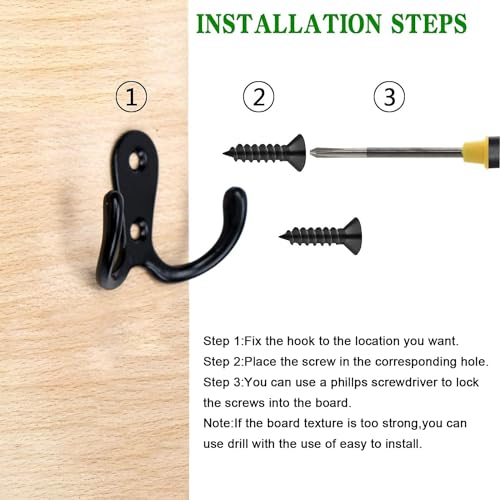 INSTALLATION STEPS

①

②

③

Step 1:Fix the hook to the location you want.
Step 2:Place the screw in the corresponding hole.
Step 3:You can use a phillps screwdriver to lock the screws into the board.
Note:If the board texture is too strong,you can use drill with the use of easy to install.