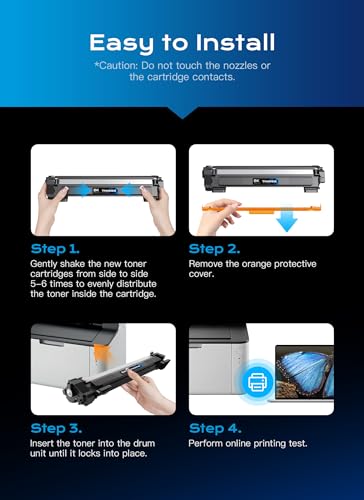 Easy to Install

*Caution: Do not touch the nozzles or the cartridge contacts.

Step 1.

Gently shake the new toner cartridges from side to side 5–6 times to evenly distribute the toner inside the cartridge.

Step 2.

Remove the orange protective cover.

Step 3.

Insert the toner into the drum unit until it locks into place.

Step 4.

Perform online printing test.