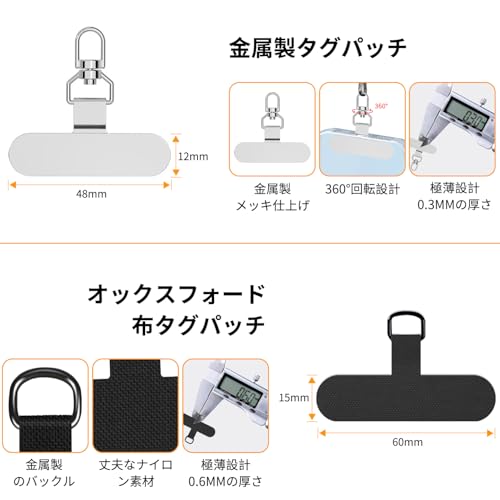 金属製タグパッチ

12mm

48mm

360°

0.30

金属製
メッキ仕上げ

360°回転設計

極薄設計
0.3MMの厚さ

オックスフォード
布タグパッチ

0.60

金属製
のバックル

丈夫なナイロン素材

極薄設計
0.6MMの厚さ

15mm

60mm