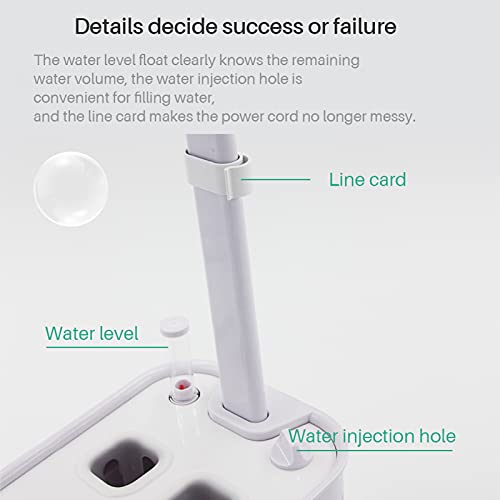 Details decide success or failure

The water level float clearly knows the remaining water volume, the water injection hole is convenient for filling water, and the line card makes the power cord no longer messy.

Line card

Water level

Water injection hole