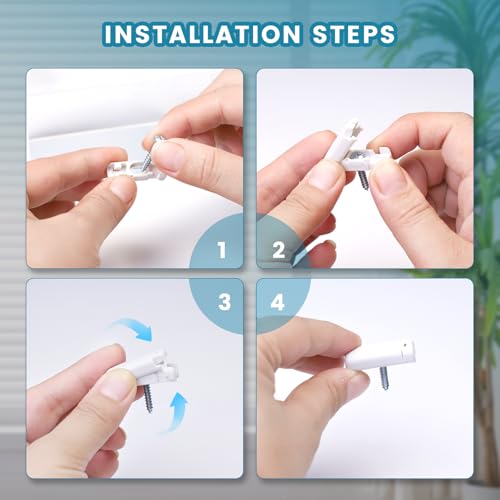 INSTALLATION STEPS

1

2

3

4