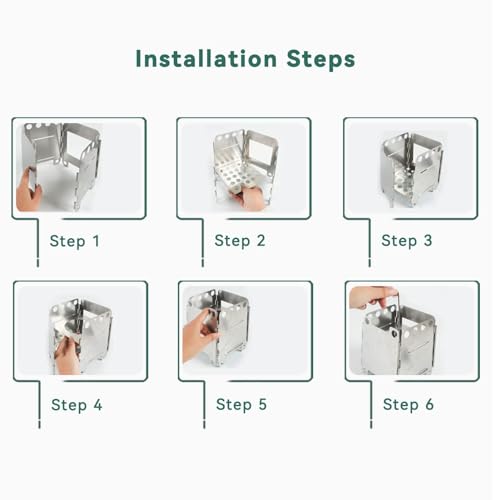 Installation Steps

Step 1

Step 2

Step 3

Step 4

Step 5

Step 6