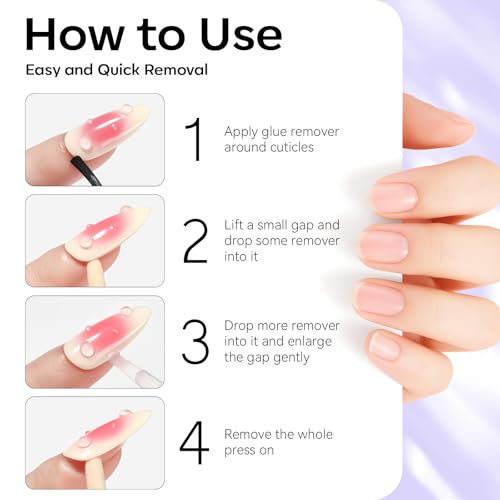 How to Use

Easy and Quick Removal

1 Apply glue remover around cuticles

2 Lift a small gap and drop some remover into it

3 Drop more remover into it and enlarge the gap gently

4 Remove the whole press on