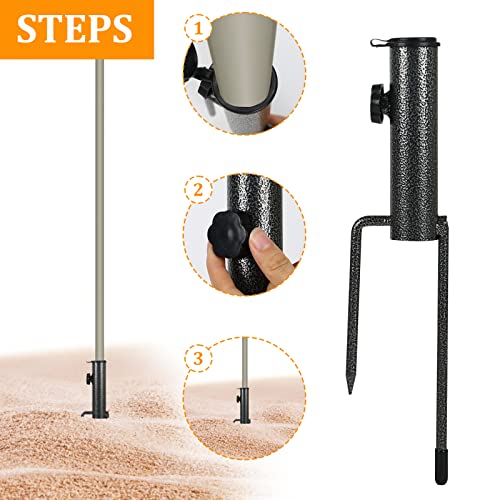 STEPS

1

2

3