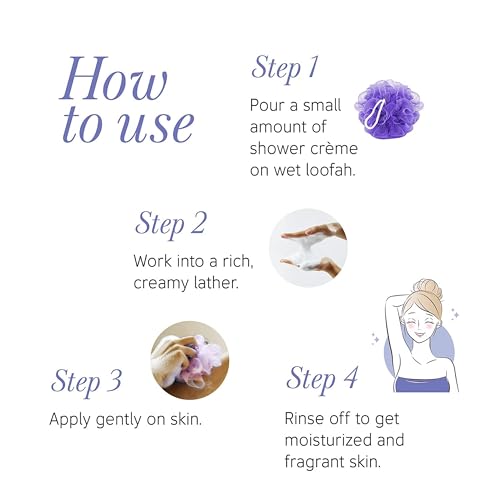 How to use

Step 1

Pour a small amount of shower crème on wet loofah.

Step 2

Work into a rich, creamy lather.

Step 3

Apply gently on skin.

Step 4

Rinse off to get moisturized and fragrant skin.