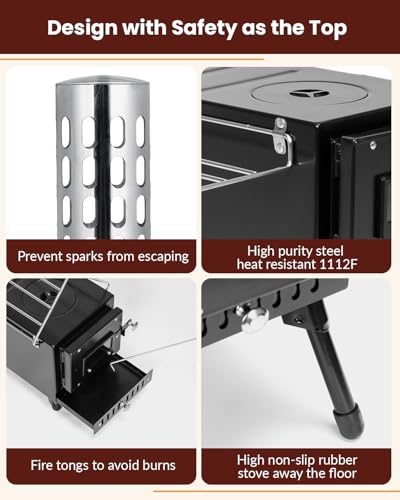 Design with Safety as the Top

Prevent sparks from escaping

High purity steel heat resistant 1112F

Fire tongs to avoid burns

High non-slip rubber stove away the floor