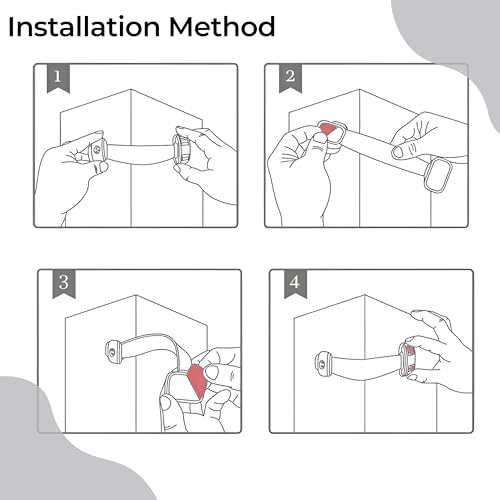 Installation Method

1

2

3

4