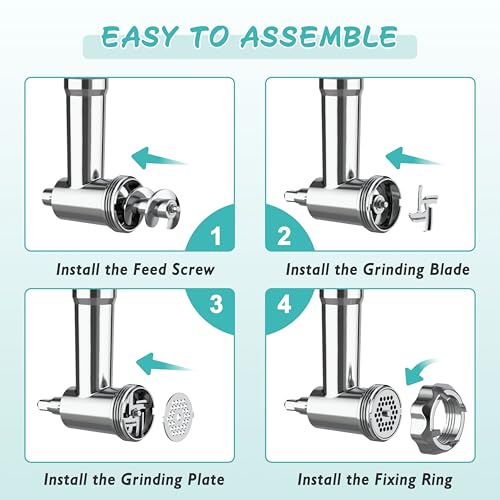 EASY TO ASSEMBLE

1

Install the Feed Screw

2

Install the Grinding Blade

3

Install the Grinding Plate

4

Install the Fixing Ring