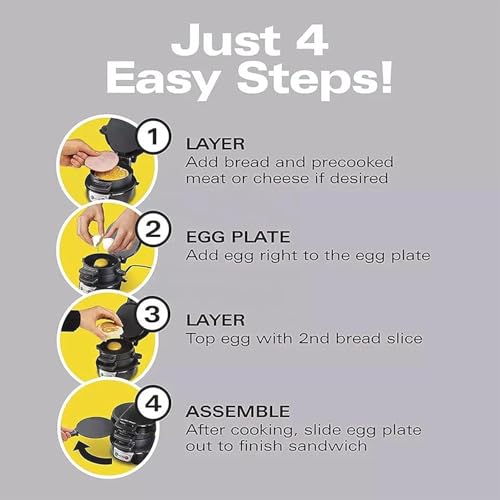 Just 4 Easy Steps!

1

LAYER
Add bread and precooked meat or cheese if desired

2

EGG PLATE
Add egg right to the egg plate

3

LAYER
Top egg with 2nd bread slice

4

ASSEMBLE
After cooking, slide egg plate out to finish sandwich