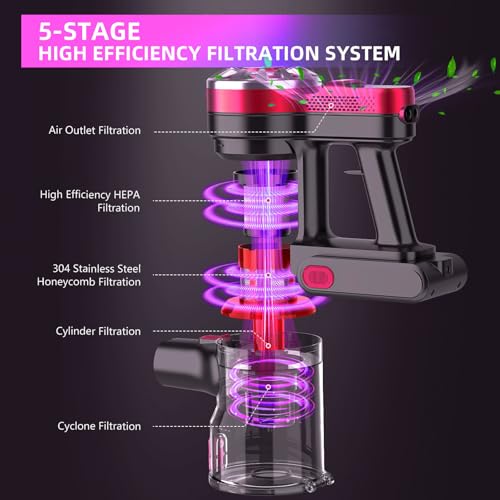 5-STAGE
HIGH EFFICIENCY FILTRATION SYSTEM

Air Outlet Filtration

High Efficiency HEPA Filtration

304 Stainless Steel Honeycomb Filtration

Cylinder Filtration

Cyclone Filtration