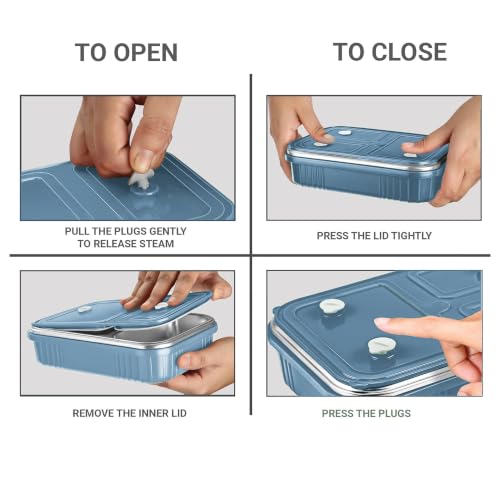 TO OPEN

PULL THE PLUGS GENTLY TO RELEASE STEAM

REMOVE THE INNER LID

TO CLOSE

PRESS THE LID TIGHTLY

PRESS THE PLUGS