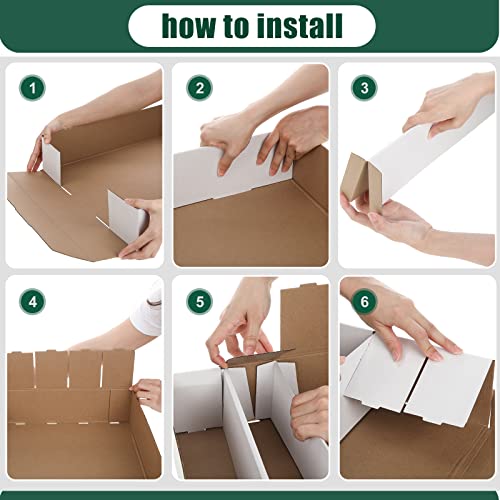 how to install

1

2

3

4

5

6