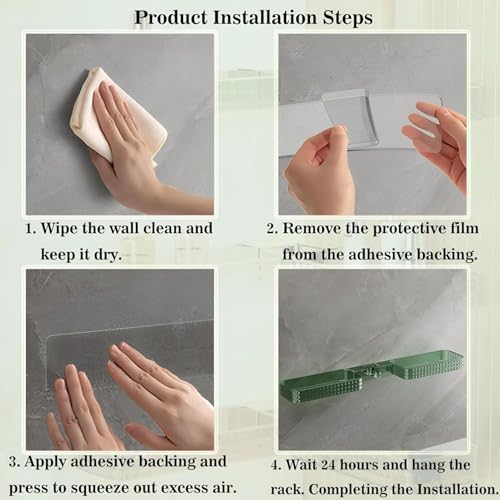 Product Installation Steps

1. Wipe the wall clean and keep it dry.

2. Remove the protective film from the adhesive backing.

3. Apply adhesive backing and press to squeeze out excess air.

4. Wait 24 hours and hang the rack. Completing the Installation.