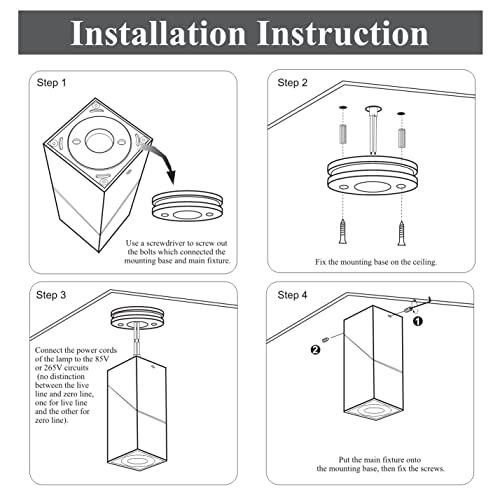 Installation Instruction

Step 1

Use a screwdriver to screw out the bolts which connected the mounting base and main fixture.

Step 2

Fix the mounting base on the ceiling.

Step 3

Connect the power cords of the lamp to the 85V or 265V circuits (no distinction between the live line and zero line, one for live line and the other for zero line).

Step 4

❶

❷

Put the main fixture onto the mounting base, then fix the screws.