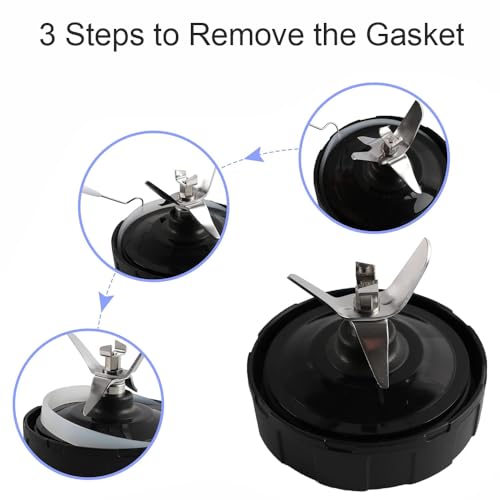 3 Steps to Remove the Gasket