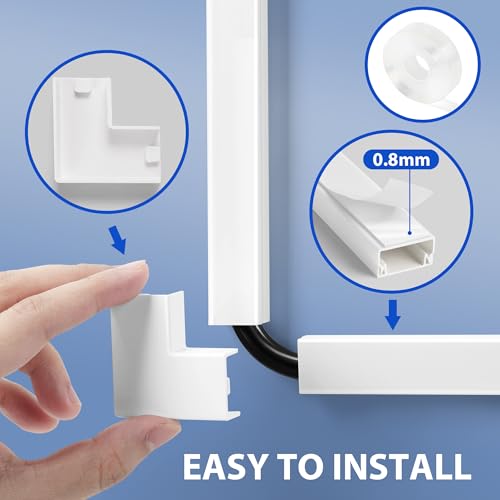 0.8mm

EASY TO INSTALL