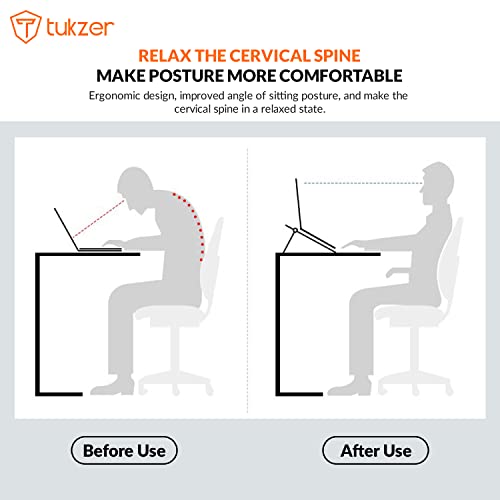 tukzer

RELAX THE CERVICAL SPINE
MAKE POSTURE MORE COMFORTABLE

Ergonomic design, improved angle of sitting posture, and make the cervical spine in a relaxed state.

Before Use

After Use