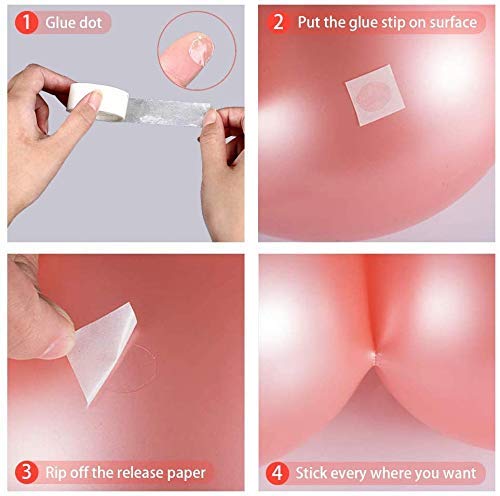 1 Glue dot

2 Put the glue stip on surface

3 Rip off the release paper

4 Stick every where you want