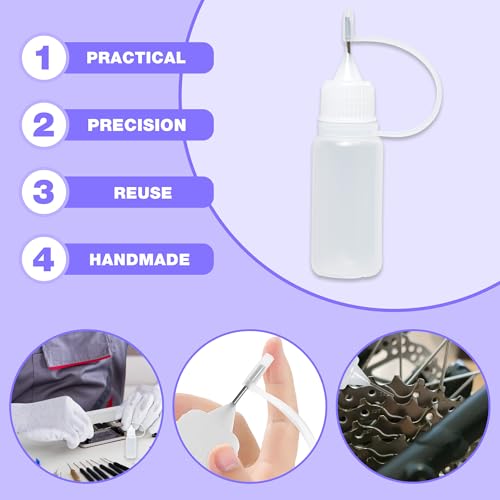 1 PRACTICAL

2 PRECISION

3 REUSE

4 HANDMADE