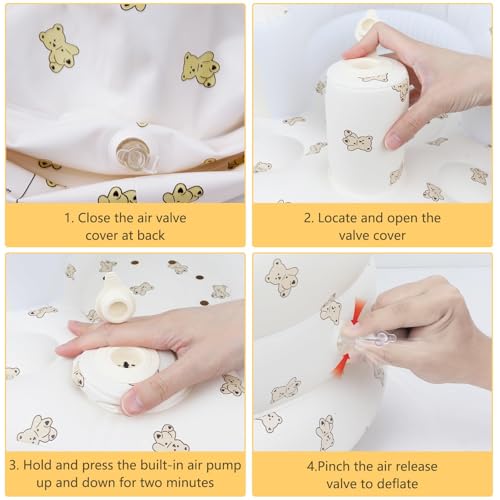 1. Close the air valve cover at back

2. Locate and open the valve cover

3. Hold and press the built-in air pump up and down for two minutes

4.Pinch the air release valve to deflate