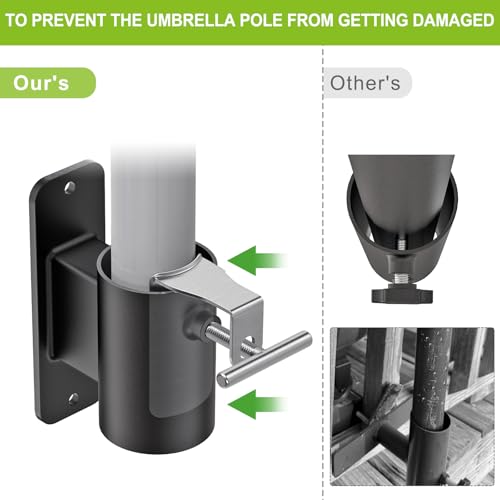 TO PREVENT THE UMBRELLA POLE FROM GETTING DAMAGED

Our's

Other's