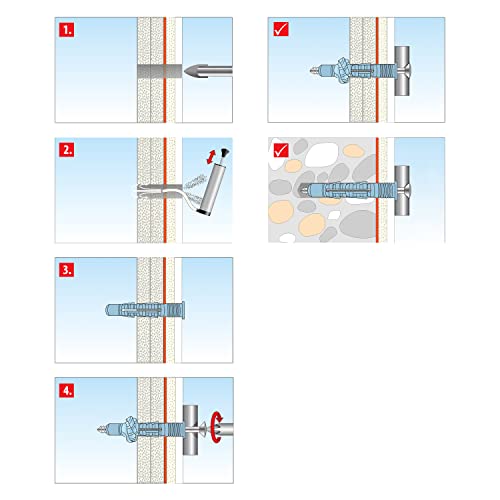 1.

2.

3.

4.

✓

✓