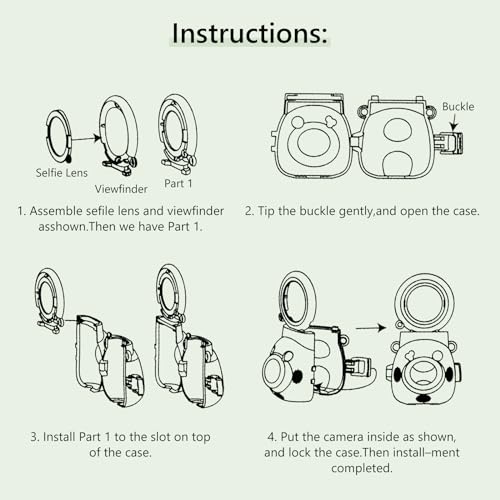 Instructions:

Selfie Lens
Viewfinder
Part 1

1. Assemble sefile lens and viewfinder asshown.Then we have Part 1.

Buckle

2. Tip the buckle gently,and open the case.

3. Install Part 1 to the slot on top of the case.

4. Put the camera inside as shown, and lock the case.Then install–ment completed.