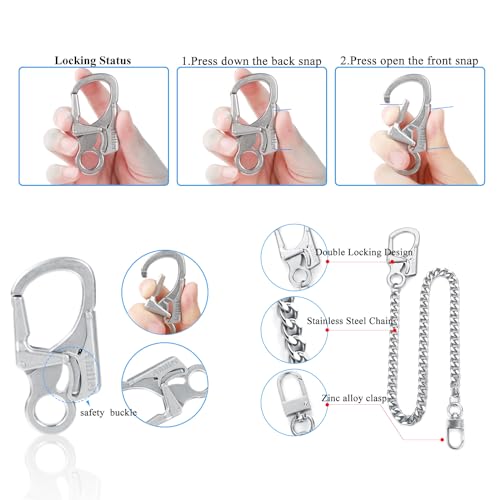 Locking Status

1.Press down the back snap

2.Press open the front snap

safety buckle

Double Locking Design

Stainless Steel Chain

Zinc alloy clasp