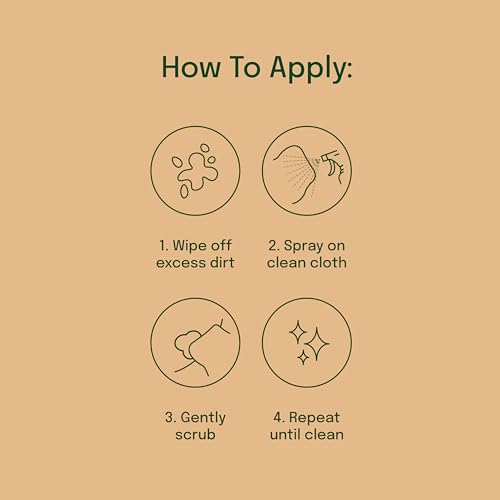 How To Apply:

1. Wipe off excess dirt

2. Spray on clean cloth

3. Gently scrub

4. Repeat until clean