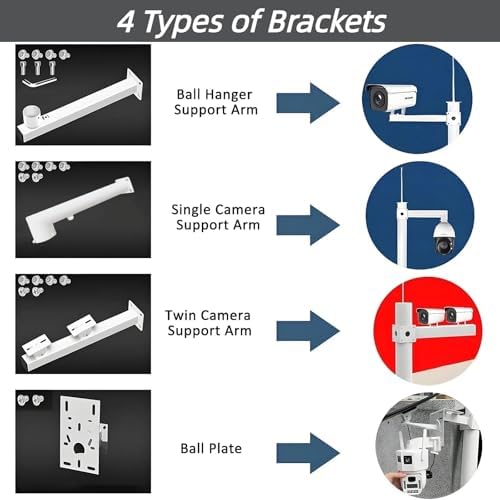 4 Types of Brackets

Ball Hanger Support Arm

Single Camera Support Arm

Twin Camera Support Arm

Ball Plate