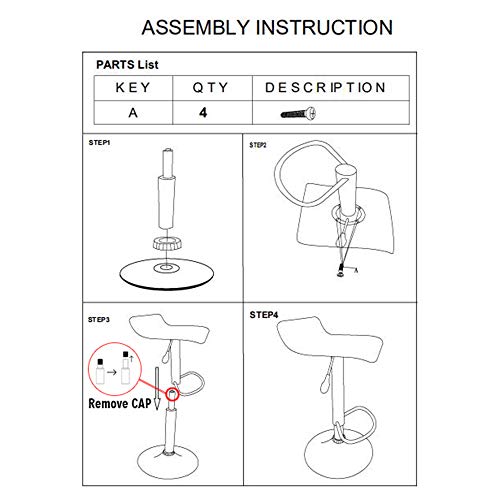 ASSEMBLY INSTRUCTION

PARTS List

| KEY | QTY | DESCRIPTION |
|---|---|---|
| A | 4 | |

STEP1

STEP2

A

STEP3

Remove CAP

STEP4