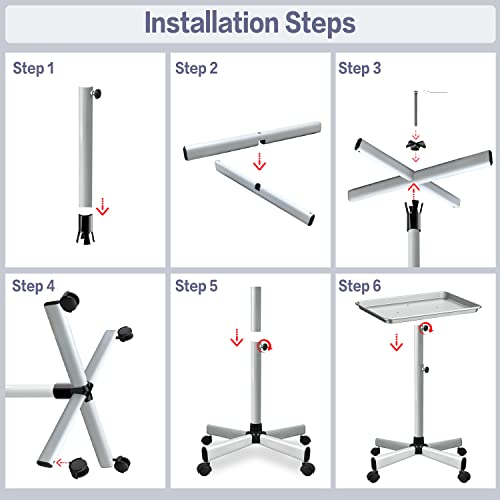 Installation Steps

Step 1

Step 2

Step 3

Step 4

Step 5

Step 6