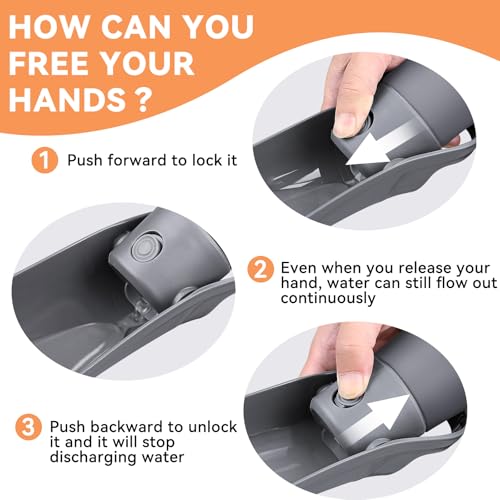 HOW CAN YOU FREE YOUR HANDS ?

1 Push forward to lock it

2 Even when you release your hand, water can still flow out continuously

3 Push backward to unlock it and it will stop discharging water