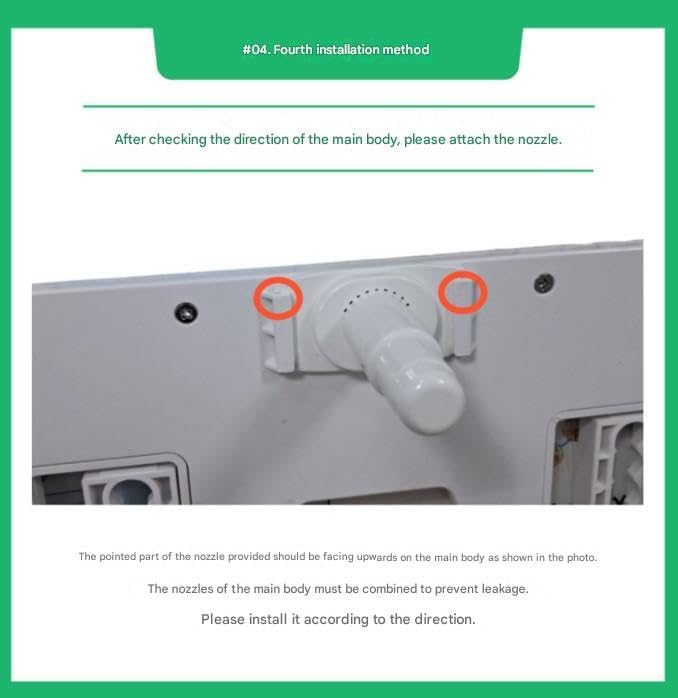 #04. Fourth installation method

After checking the direction of the main body, please attach the nozzle.

The pointed part of the nozzle provided should be facing upwards on the main body as shown in the photo.

The nozzles of the main body must be combined to prevent leakage.

Please install it according to the direction.