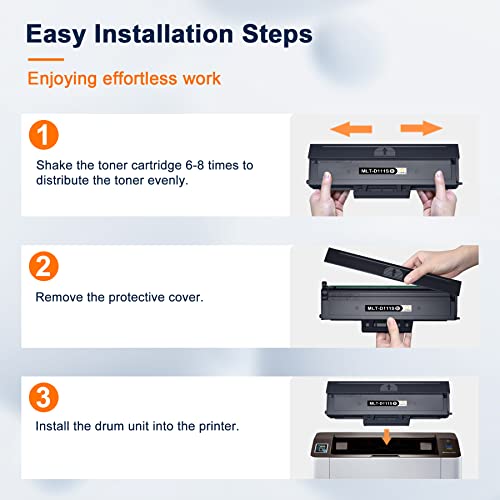 Easy Installation Steps

Enjoying effortless work

1

Shake the toner cartridge 6-8 times to distribute the toner evenly.

MLT-D111S

2

Remove the protective cover.

MLT-D111S

3

Install the drum unit into the printer.

MLT-D111S